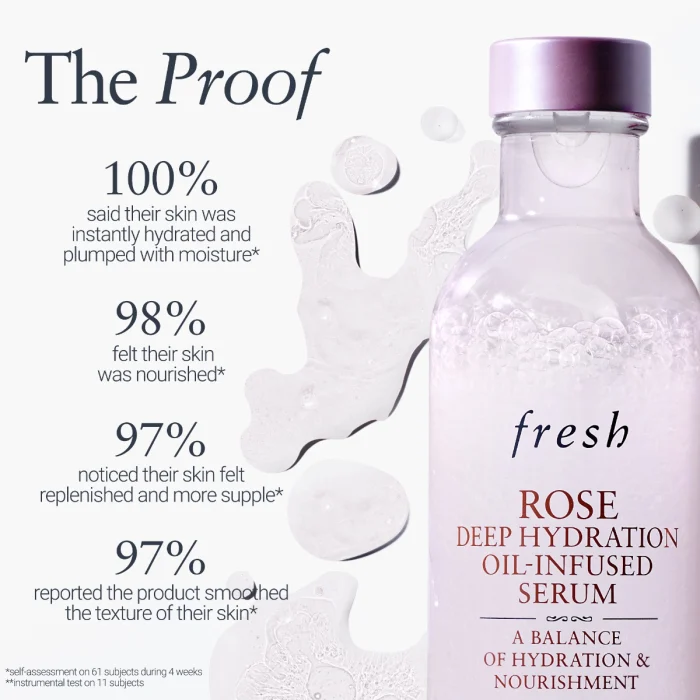 The Proof

100%
said their skin was instantly hydrated and plumped with moisture*

98%
felt their skin was nourished*

97%
noticed their skin felt replenished and more supple*

97%
reported the product smoothed the texture of their skin*

*self-assessment on 61 subjects during 4 weeks
**instrumental test on 11 subjects

fresh

ROSE
DEEP HYDRATION
OIL-INFUSED
SERUM

A BALANCE
OF HYDRATION &
NOURISHMENT