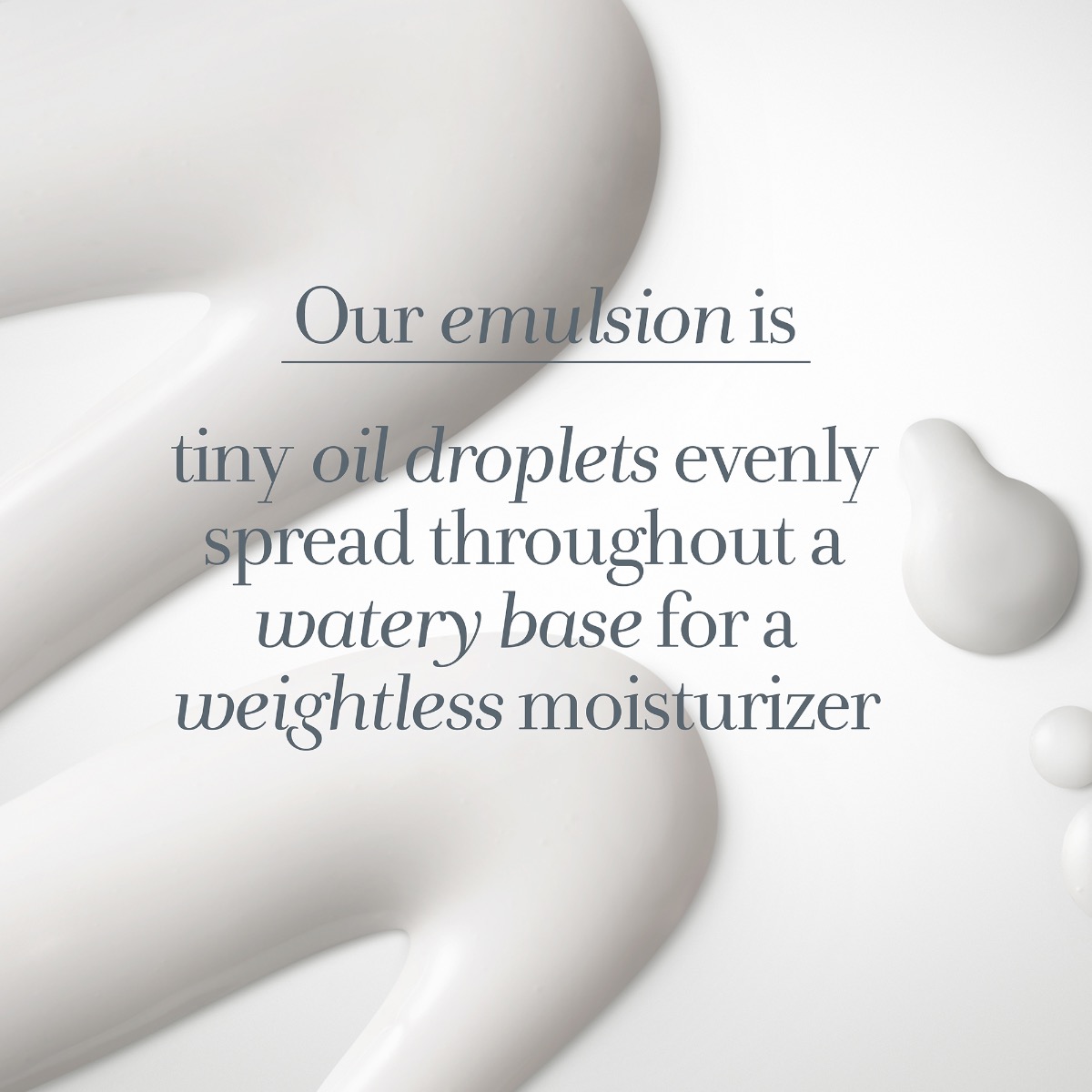 Our emulsion is

tiny oil droplets evenly spread throughout a watery base for a weightless moisturizer