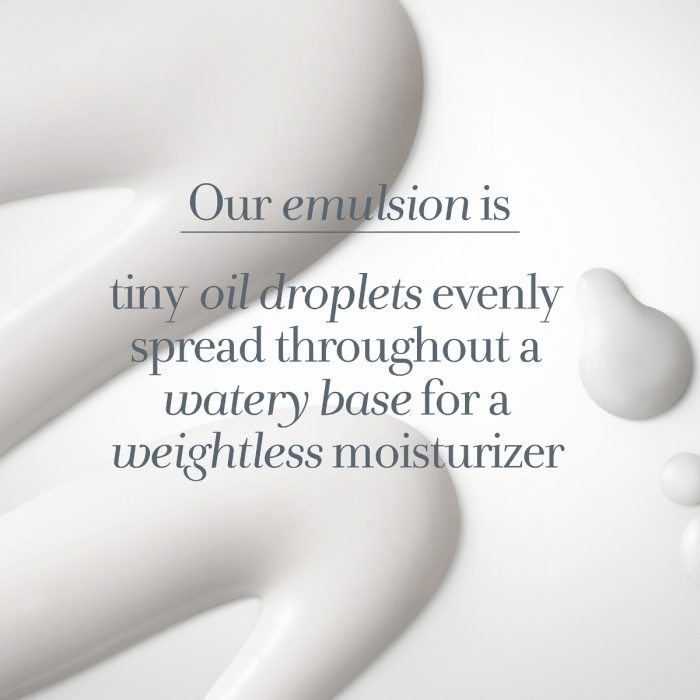 Our emulsion is

tiny oil droplets evenly spread throughout a watery base for a weightless moisturizer