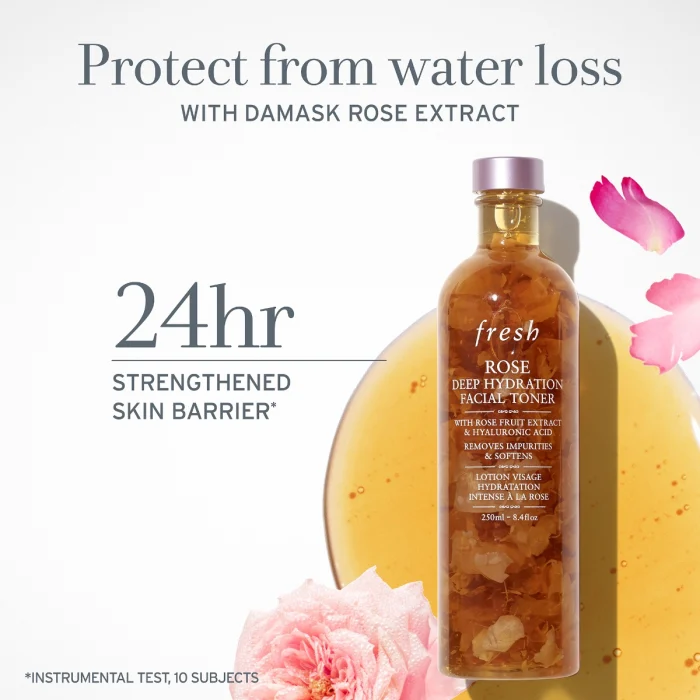 Protect from water loss
WITH DAMASK ROSE EXTRACT

24hr
STRENGTHENED SKIN BARRIER*

fresh
ROSE
DEEP HYDRATION
FACIAL TONER
WITH ROSE FRUIT EXTRACT
& HYALURONIC ACID
REMOVES IMPURITIES
& SOFTENS
LOTION VISAGE
HYDRATATION
INTENSE À LA ROSE
250ml - 8.4floz

*INSTRUMENTAL TEST, 10 SUBJECTS