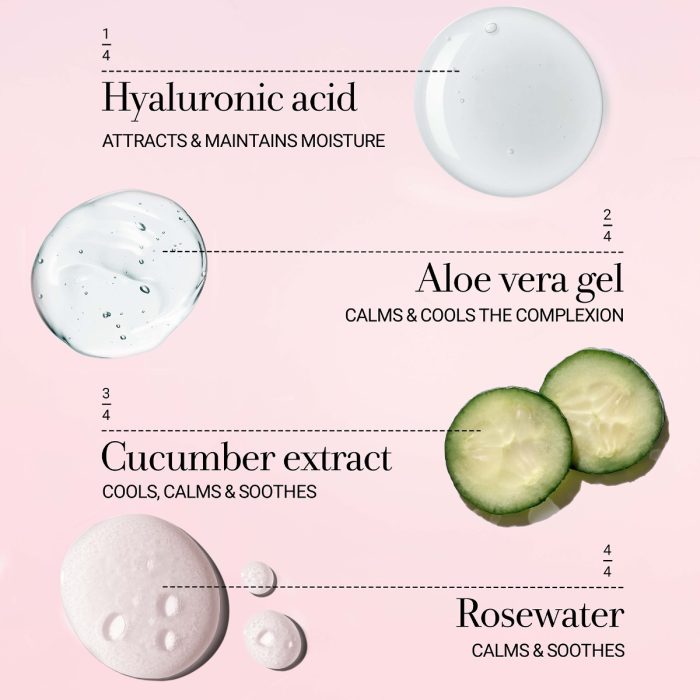 $\frac{1}{4}$

Hyaluronic acid

ATTRACTS & MAINTAINS MOISTURE

$\frac{2}{4}$

Aloe vera gel

CALMS & COOLS THE COMPLEXION

$\frac{3}{4}$

Cucumber extract

COOLS, CALMS & SOOTHES

$\frac{4}{4}$

Rosewater

CALMS & SOOTHES