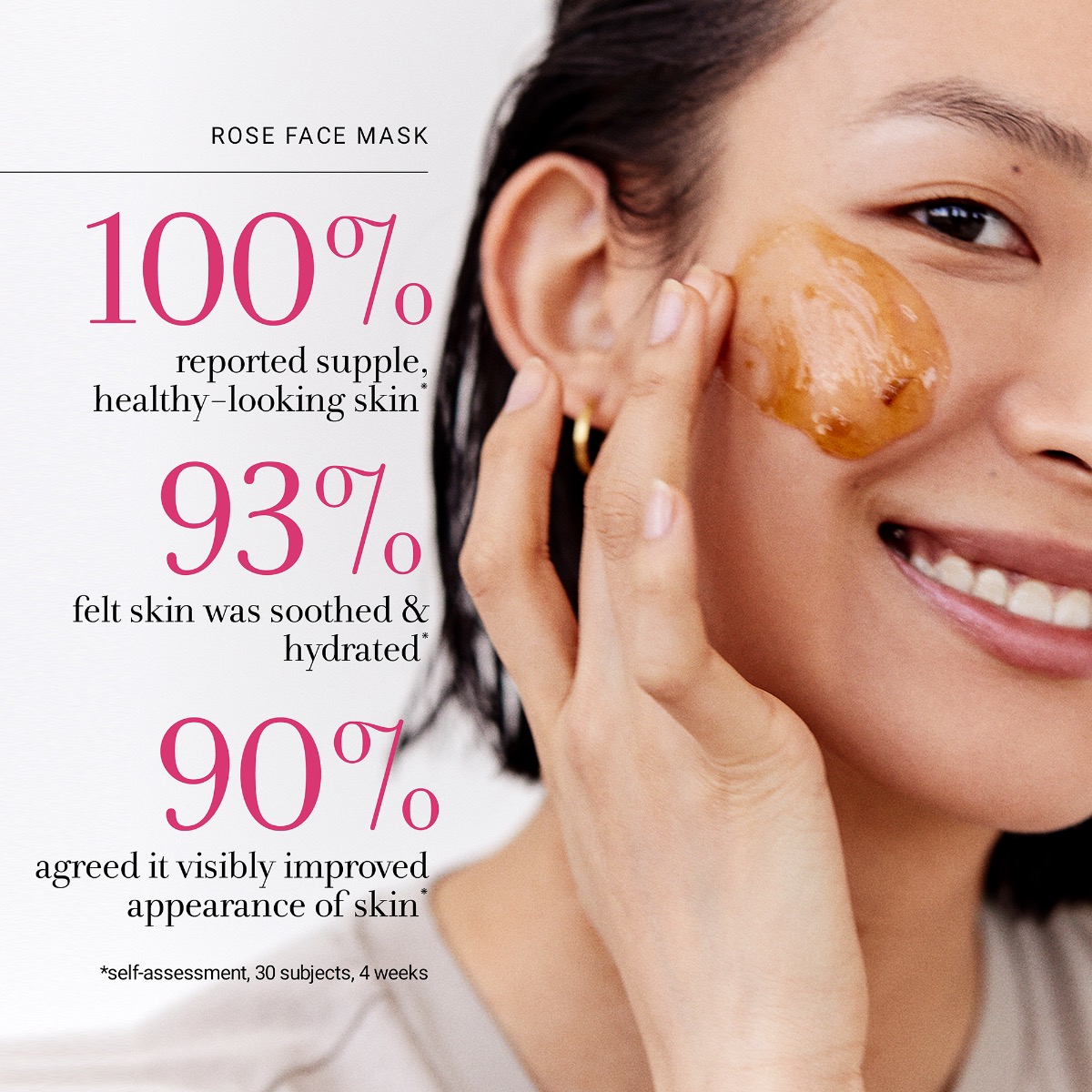 ROSE FACE MASK

100%
reported supple, healthy-looking skin*

93%
felt skin was soothed & hydrated*

90%
agreed it visibly improved appearance of skin*

*self-assessment, 30 subjects, 4 weeks