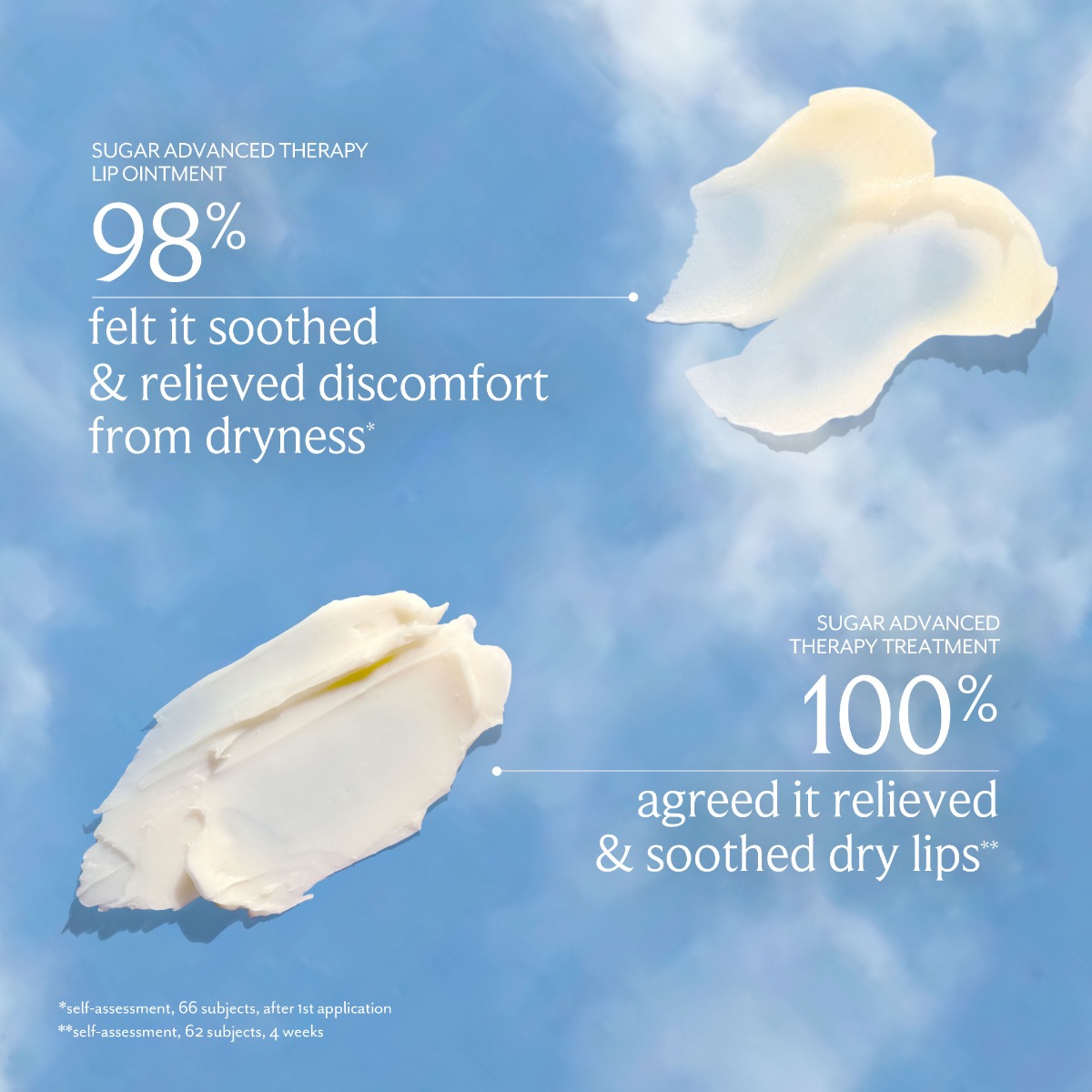 SUGAR ADVANCED THERAPY LIP OINTMENT

98%

felt it soothed & relieved discomfort from dryness*

SUGAR ADVANCED THERAPY TREATMENT

100%

agreed it relieved & soothed dry lips**

*self-assessment, 66 subjects, after 1st application
**self-assessment, 62 subjects, 4 weeks