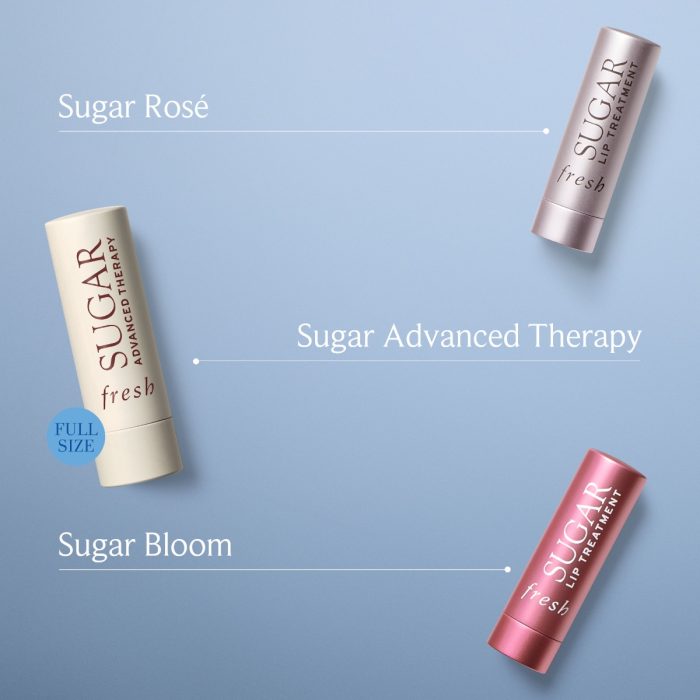 Sugar Rosé

SUGAR
LIP TREATMENT
fresh

SUGAR
ADVANCED THERAPY
fresh

FULL SIZE

Sugar Advanced Therapy

Sugar Bloom

SUGAR
LIP TREATMENT
fresh