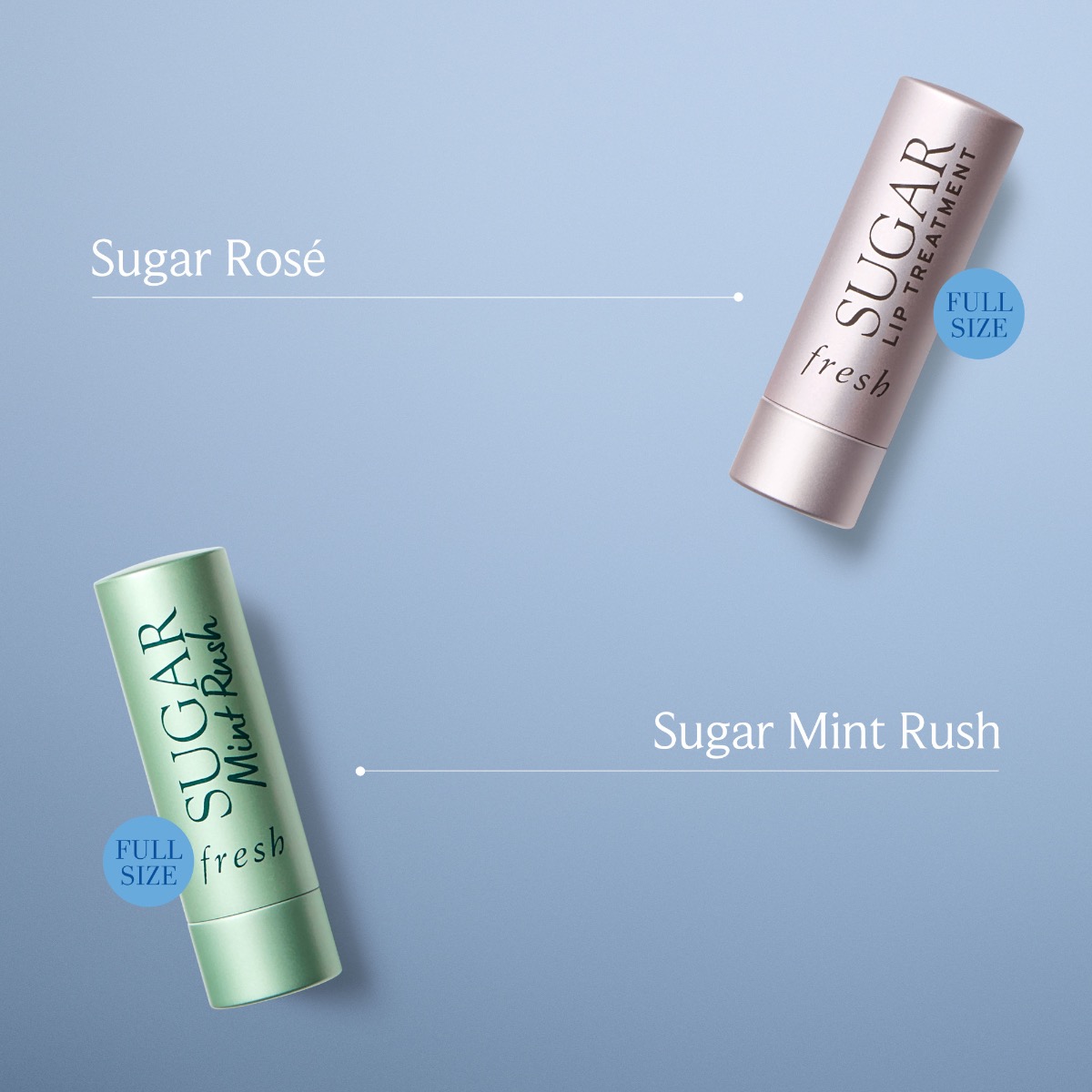 Sugar Rosé

SUGAR
LIP TREATMENT
fresh

FULL SIZE

SUGAR
Mint Rush
fresh

FULL SIZE

Sugar Mint Rush