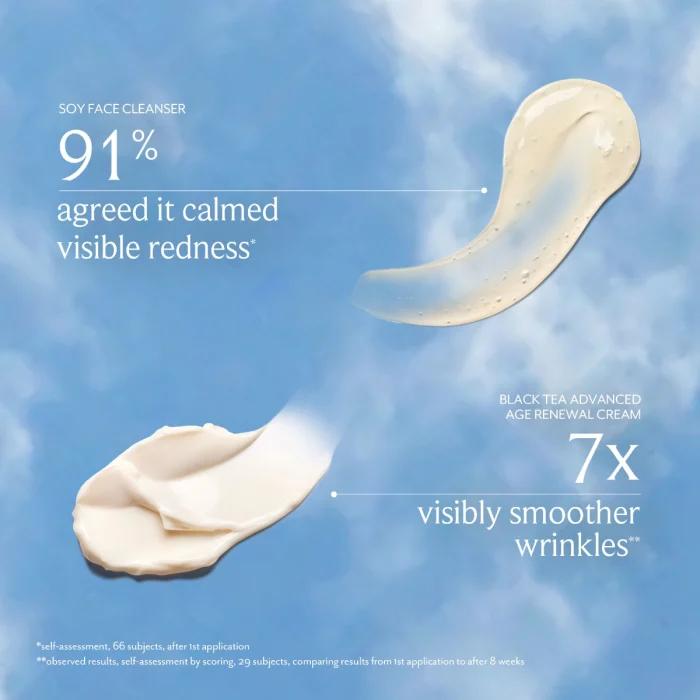 SOY FACE CLEANSER

91%
agreed it calmed visible redness*

BLACK TEA ADVANCED AGE RENEWAL CREAM

7x
visibly smoother wrinkles**

*self-assessment, 66 subjects, after 1st application
**observed results, self-assessment by scoring, 29 subjects, comparing results from 1st application to after 8 weeks