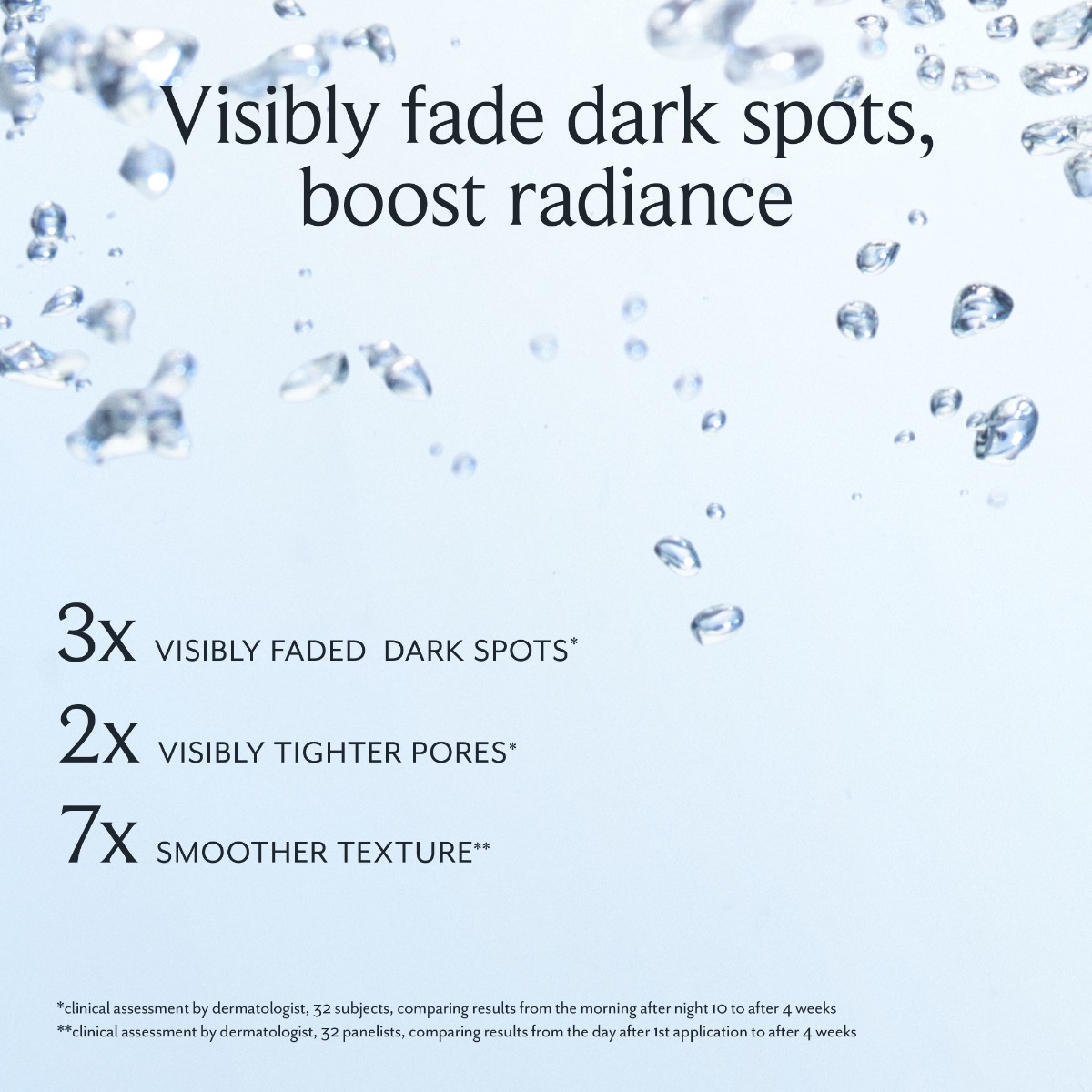 Visibly fade dark spots, boost radiance

3x VISIBLY FADED DARK SPOTS*

2x VISIBLY TIGHTER PORES*

7x SMOOTHER TEXTURE**

*clinical assessment by dermatologist, 32 subjects, comparing results from the morning after night 10 to after 4 weeks
**clinical assessment by dermatologist, 32 panelists, comparing results from the day after 1st application to after 4 weeks