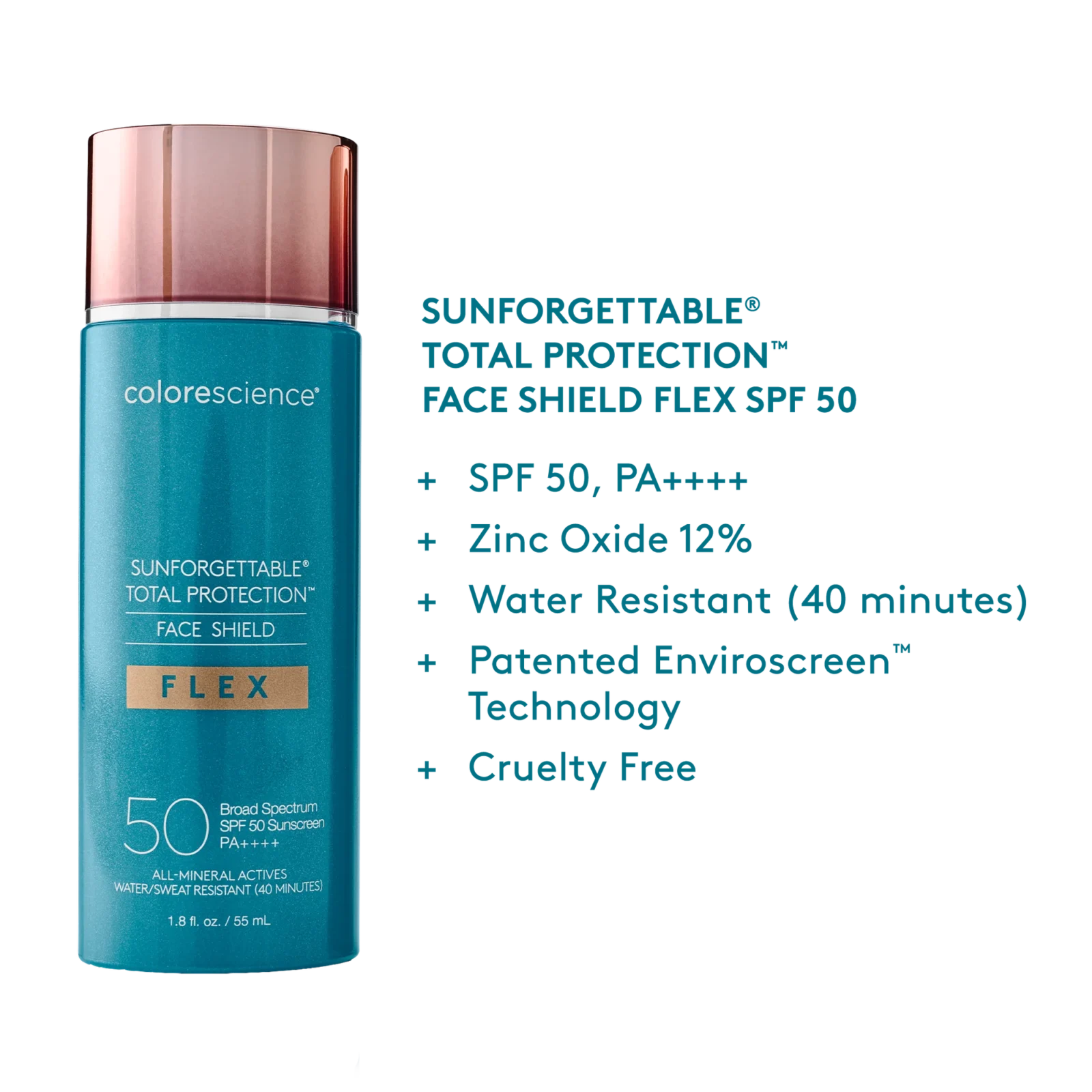 colorescience®

SUNFORGETTABLE®
TOTAL PROTECTION™
FACE SHIELD

FLEX

50 Broad Spectrum SPF 50 Sunscreen PA++++

ALL-MINERAL ACTIVES
WATER/SWEAT RESISTANT (40 MINUTES)

1.8 fl. oz. / 55 mL

SUNFORGETTABLE®
TOTAL PROTECTION™
FACE SHIELD FLEX SPF 50

+ SPF 50, PA++++
+ Zinc Oxide 12%
+ Water Resistant (40 minutes)
+ Patented Enviroscreen™ Technology
+ Cruelty Free